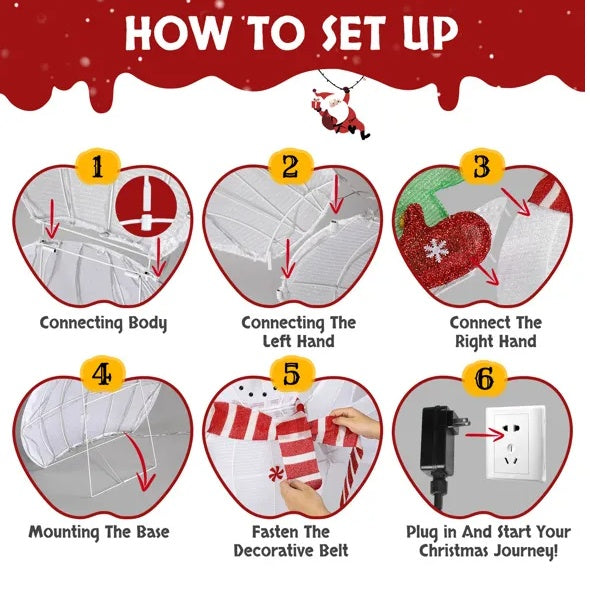 HOW TO SET UP

1

Connecting Body

2

Connecting The Left Hand

3

Connect The Right Hand

4

Mounting The Base

5

Fasten The Decorative Belt

6

Plug in And Start Your Christmas Journey!